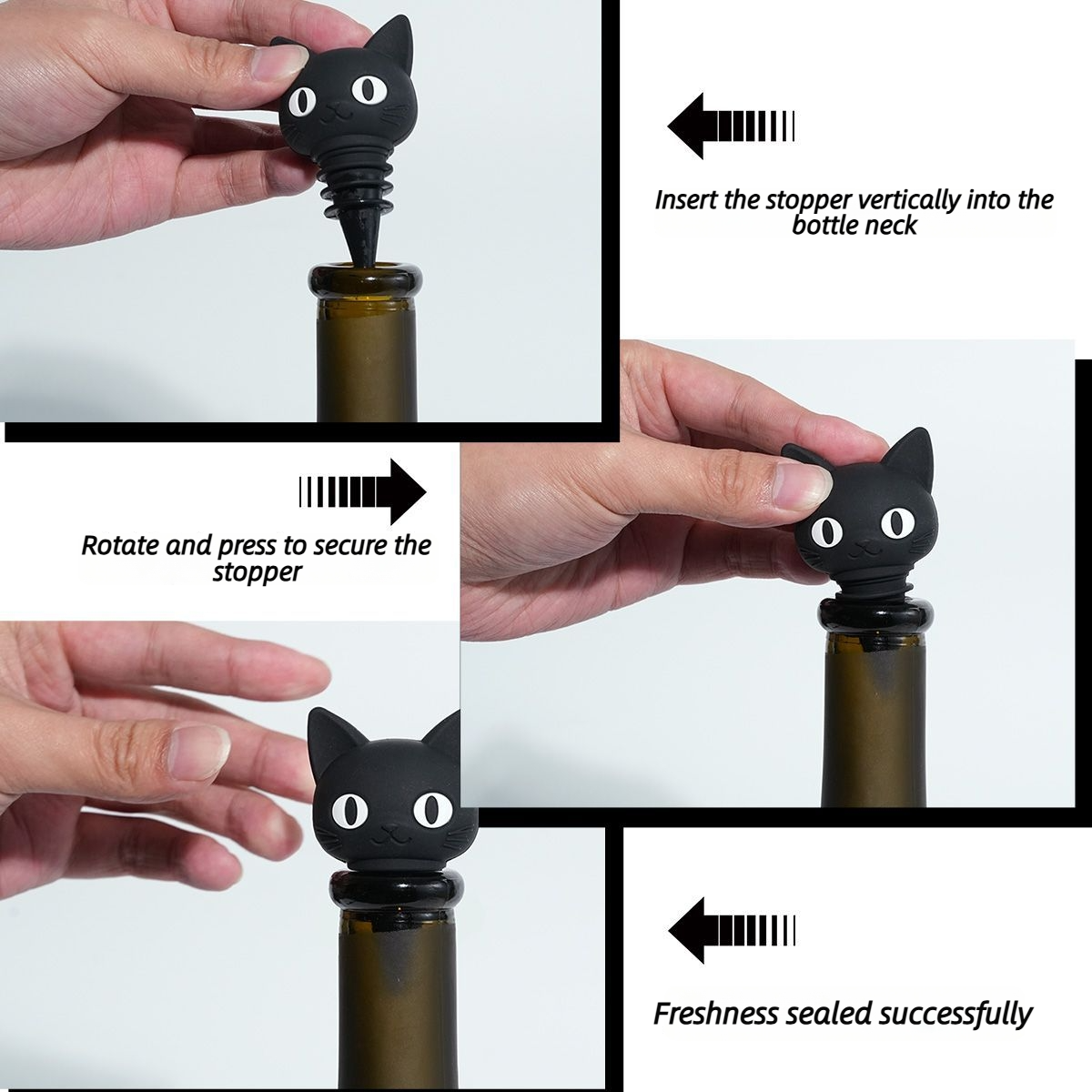 Insert the stopper vertically into the bottle neck

Rotate and press to secure the stopper

Freshness sealed successfully